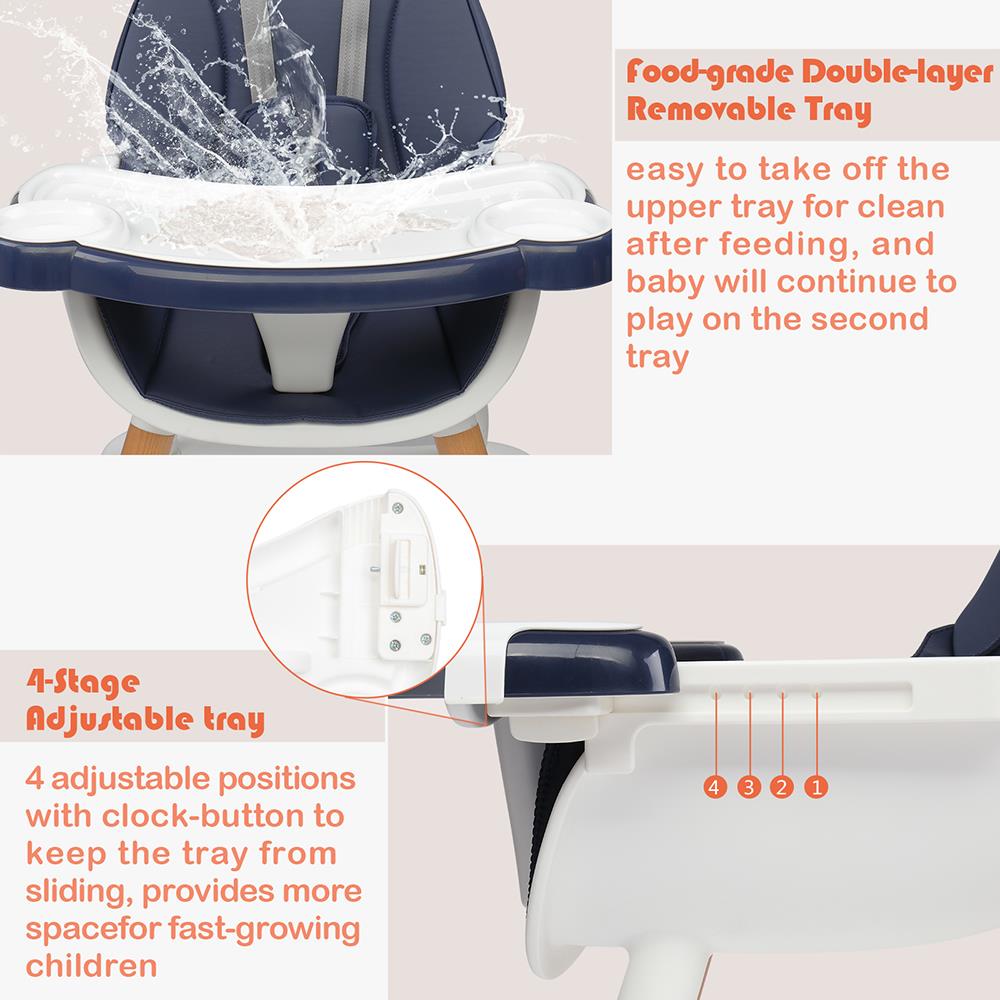 Food-grade Double-layer Removable Tray

easy to take off the upper tray for clean after feeding, and baby will continue to play on the second tray

4-Stage Adjustable tray

4 adjustable positions with clock-button to keep the tray from sliding, provides more spacefor fast-growing children

4 3 2 1